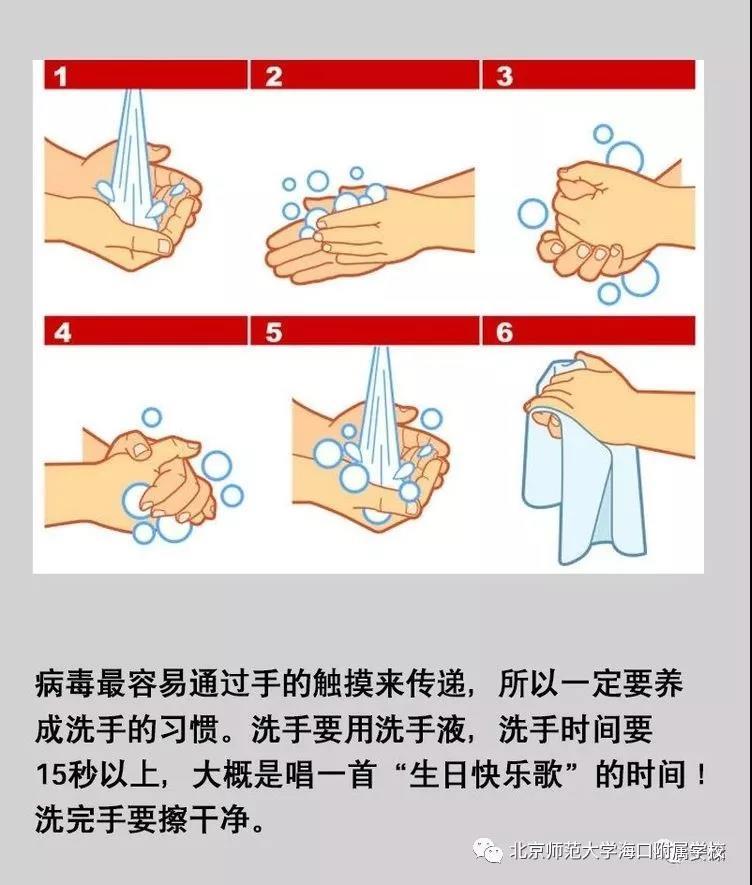 1

2

3

4

5

6

病毒最容易通过手的触摸来传递，所以一定要养成洗手的习惯。洗手要用洗手液，洗手时间要15秒以上，大概是唱一首“生日快乐歌”的时间！洗完手要擦干净。

北京师范大学海口附属学校